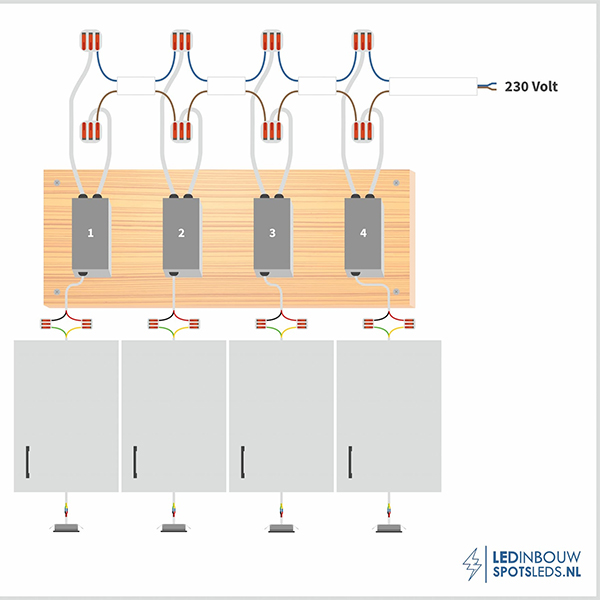 230 Volt

1

2

3

4

LEDINBOUW
SPOTSLEDS.NL